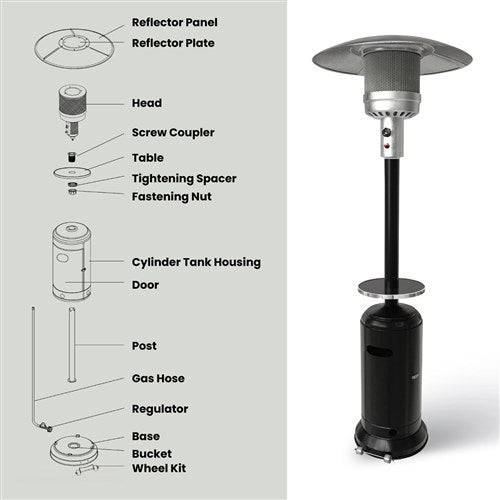 Reflector Panel
Reflector Plate
Head
Screw Coupler
Table
Tightening Spacer
Fastening Nut
Cylinder Tank Housing
Door
Post
Gas Hose
Regulator
Base
Bucket
Wheel Kit