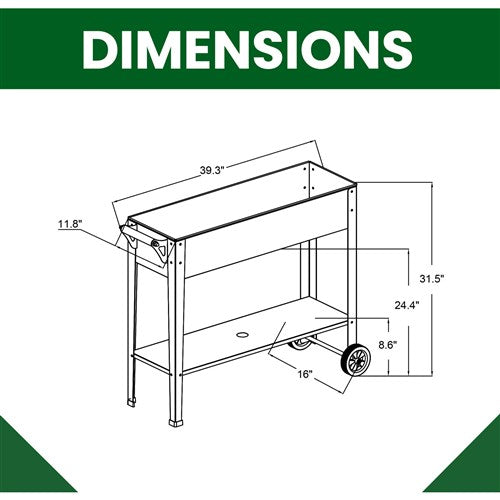 DIMENSIONS

39.3"

11.8"

31.5"

24.4"

8.6"

16"