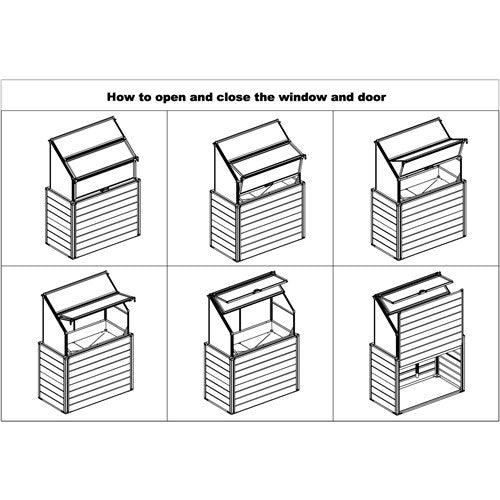 How to open and close the window and door