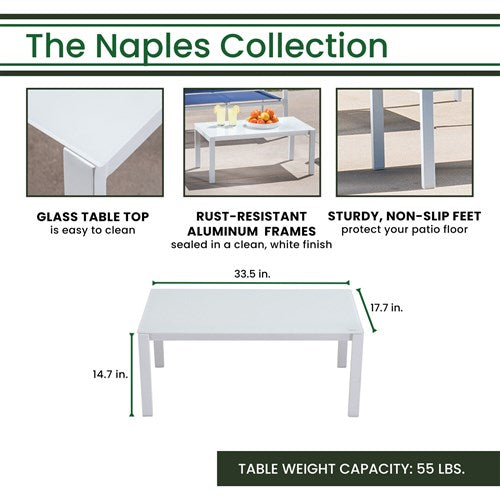 The Naples Collection

GLASS TABLE TOP
is easy to clean

RUST-RESISTANT ALUMINUM FRAMES
sealed in a clean, white finish

STURDY, NON-SLIP FEET
protect your patio floor

33.5 in.

17.7 in.

14.7 in.

TABLE WEIGHT CAPACITY: 55 LBS.